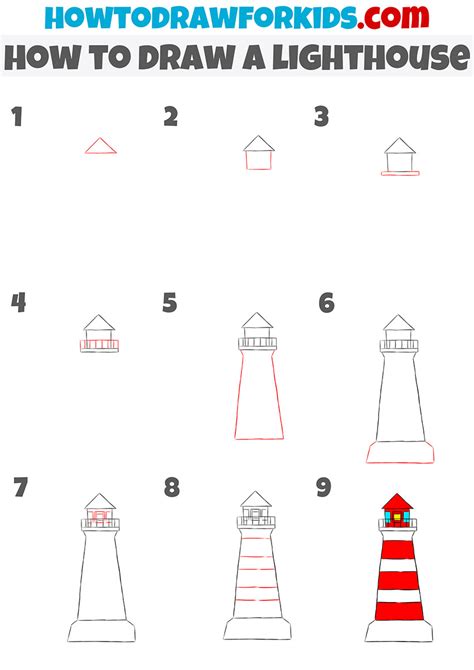 HOWTODRAWFORKIDS.com
HOW TO DRAW A LIGHTHOUSE

1

2

3

4

5

6

7

8

9