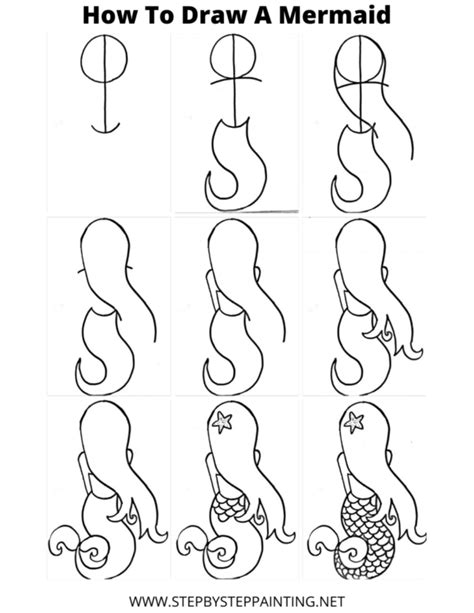 How To Draw A Mermaid

WWW.STEPBYSTEPPAINTING.NET