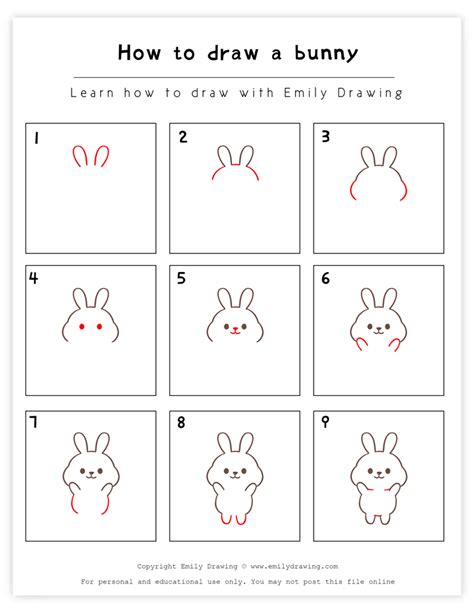 How to draw a bunny

Learn how to draw with Emily Drawing

1

2

3

4

5

6

7

8

9

Copyright Emily Drawing © www.emilydrawing.com

For personal and educational use only. You may not post this file online