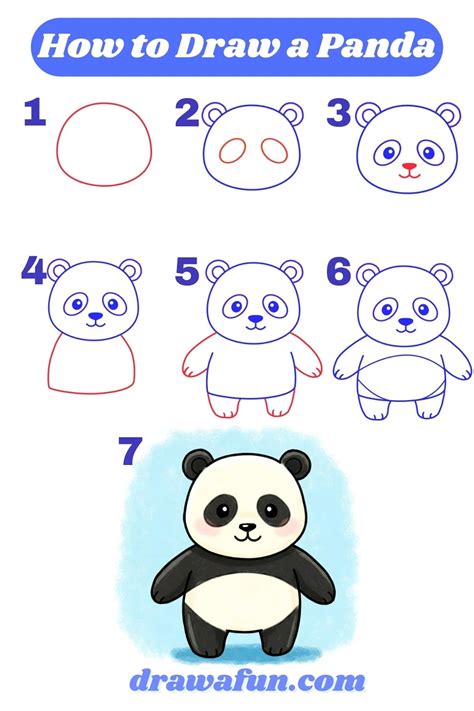 How to Draw a Panda

1

2

3

4

5

6

7

drawafun.com