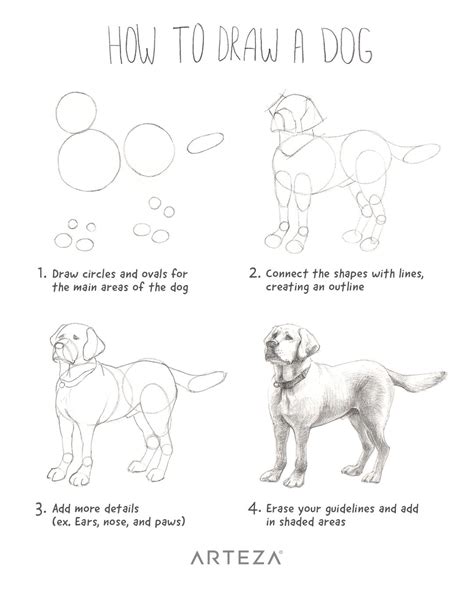 HOW TO DRAW A DOG

1. Draw circles and ovals for the main areas of the dog

2. Connect the shapes with lines, creating an outline

3. Add more details (ex. Ears, nose, and paws)

4. Erase your guidelines and add in shaded areas

ARTEZA