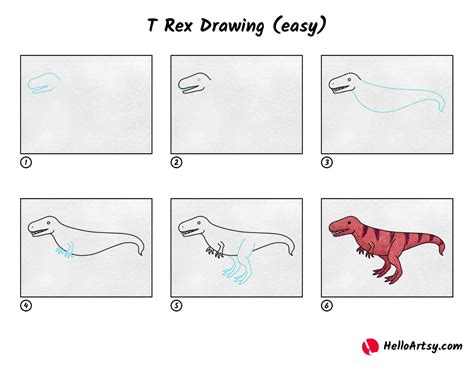 T Rex Drawing (easy)

1

2

3

4

5

6

HelloArtsy.com