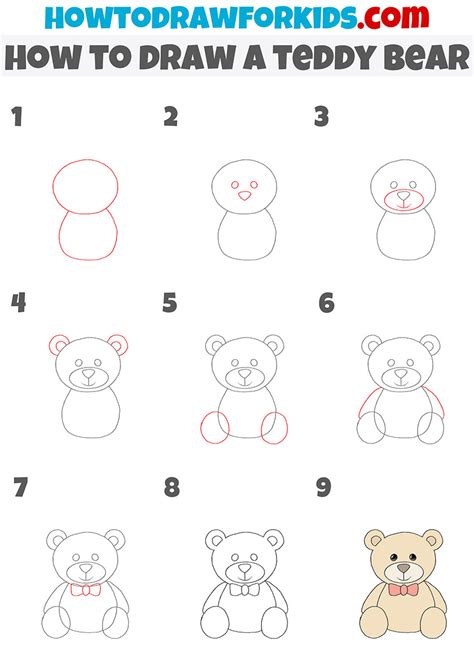 HOWTODRAWFORKIDS.com

HOW TO DRAW A TEDDY BEAR

1

2

3

4

5

6

7

8

9