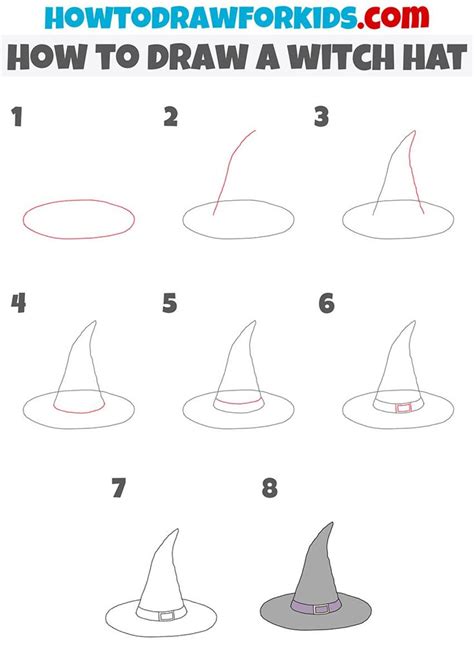 HOWTODRAWFORKIDS.com
HOW TO DRAW A WITCH HAT

1

2

3

4

5

6

7

8