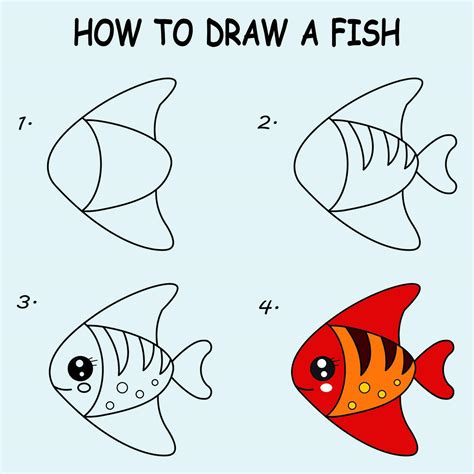 HOW TO DRAW A FISH

1.

2.

3.

4.