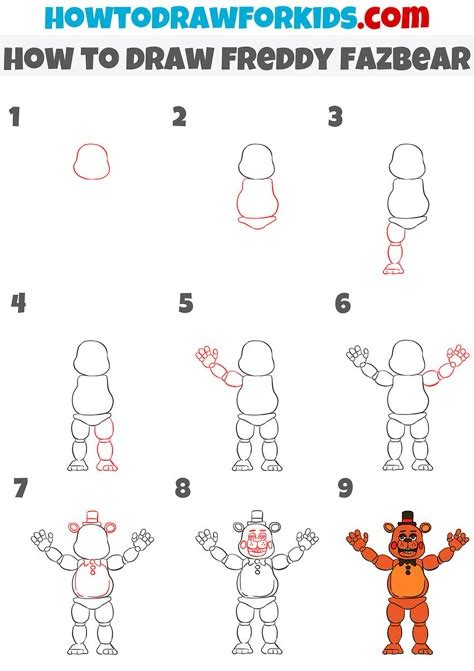 HOWTODRAWFORKIDS.com

HOW TO DRAW FREDDY FAZBEAR

1

2

3

4

5

6

7

8

9