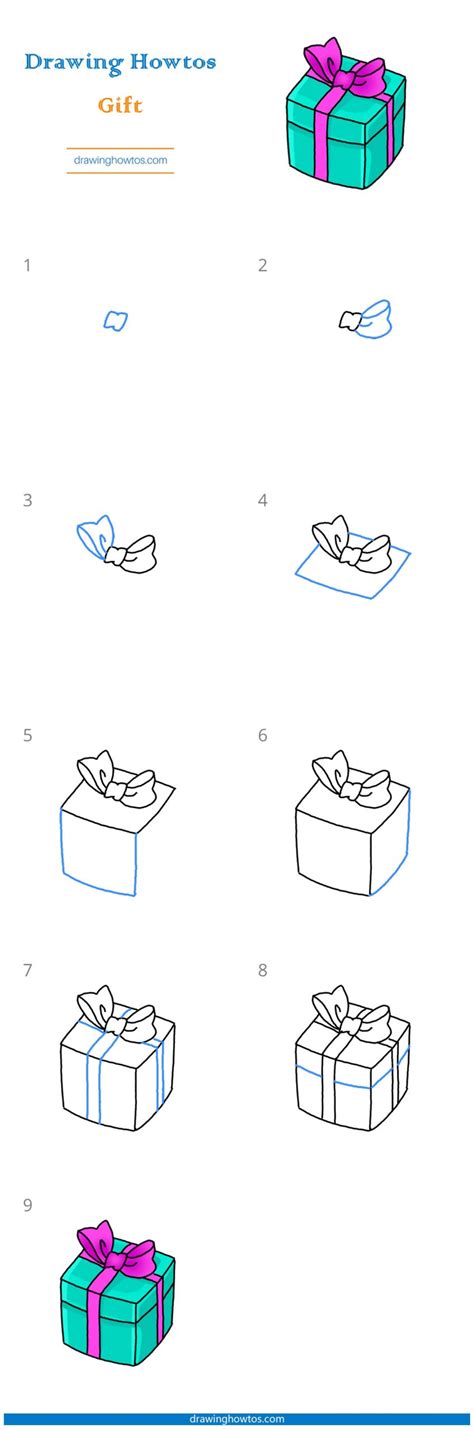 Drawing Howtos

Gift

drawinghowtos.com

1

2

3

4

5

6

7

8

9

drawinghowtos.com