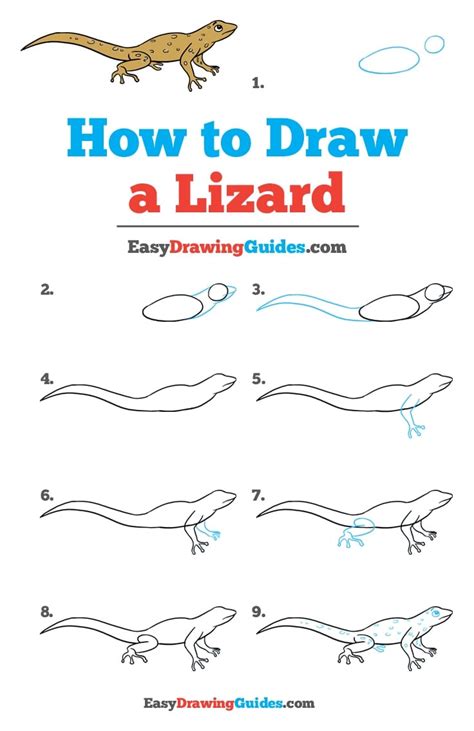 1.

How to Draw a Lizard

EasyDrawingGuides.com

2.

3.

4.

5.

6.

7.

8.

9.

EasyDrawingGuides.com