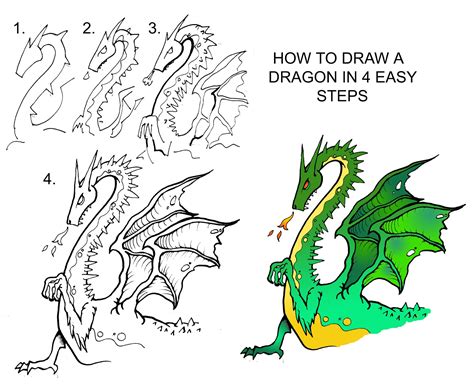 1. 2. 3.

HOW TO DRAW A DRAGON IN 4 EASY STEPS

4.