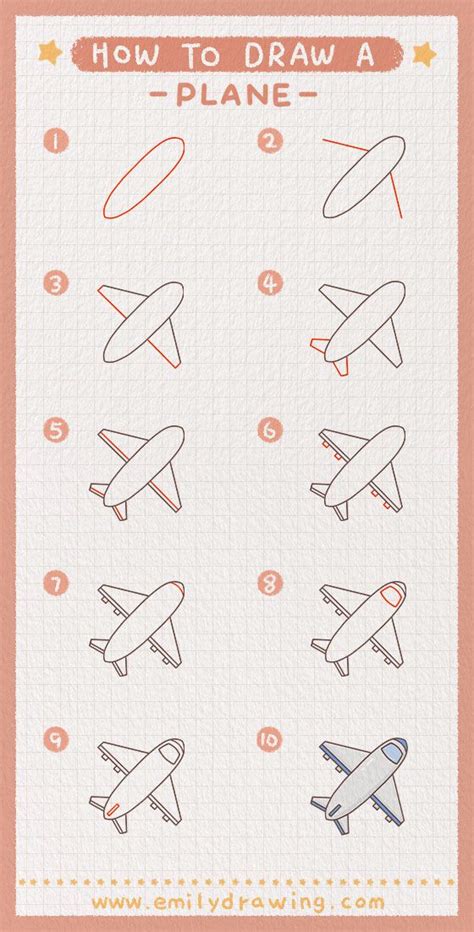 HOW TO DRAW A
-PLANE-

1

2

3

4

5

6

7

8

9

10

www.emilydrawing.com