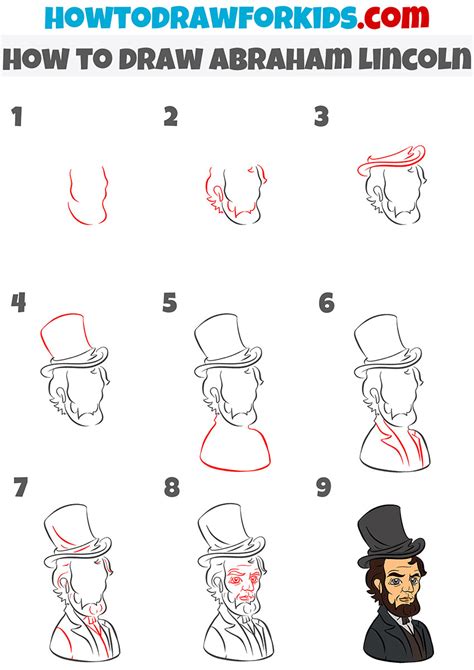 HOWTODRAWFORKIDS.com

HOW TO DRAW ABRAHAM LINCOLN

1

2

3

4

5

6

7

8

9