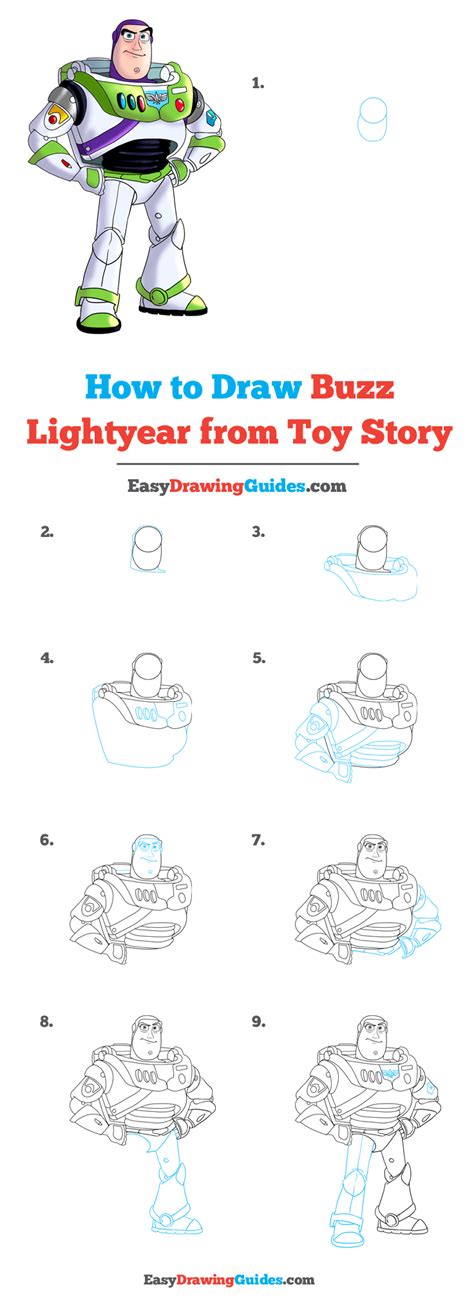 1.

How to Draw Buzz Lightyear from Toy Story

EasyDrawingGuides.com

2.

3.

4.

5.

6.

7.

8.

9.

EasyDrawingGuides.com