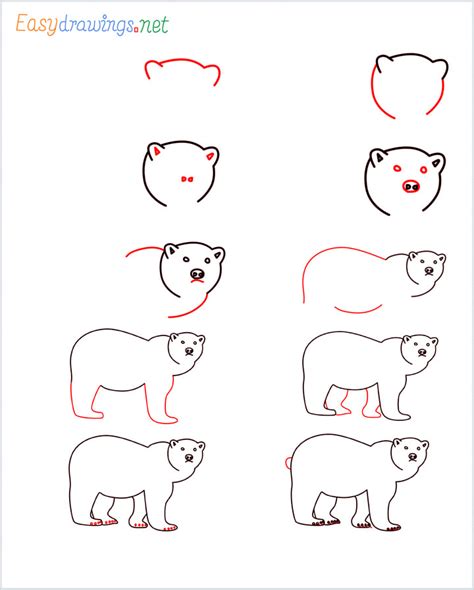 Easydrawings.net