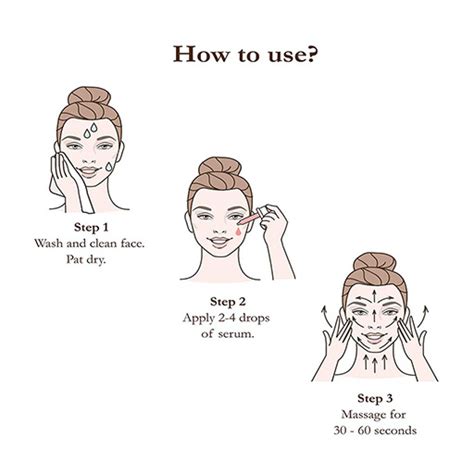 How to use?

Step 1
Wash and clean face.
Pat dry.

Step 2
Apply 2-4 drops
of serum.

Step 3
Massage for
30 - 60 seconds