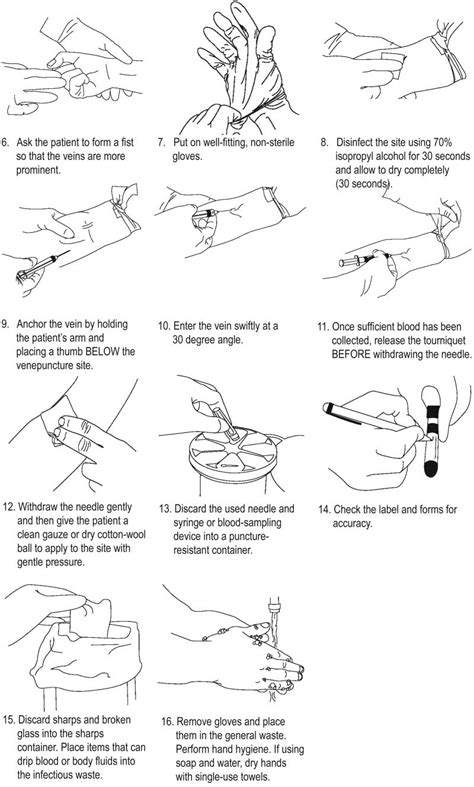 6. Ask the patient to form a fist so that the veins are more prominent.

7. Put on well-fitting, non-sterile gloves.

8. Disinfect the site using 70% isopropyl alcohol for 30 seconds and allow to dry completely (30 seconds).

9. Anchor the vein by holding the patient's arm and placing a thumb BELOW the venepuncture site.

10. Enter the vein swiftly at a 30 degree angle.

11. Once sufficient blood has been collected, release the tourniquet BEFORE withdrawing the needle.

12. Withdraw the needle gently and then give the patient a clean gauze or dry cotton-wool ball to apply to the site with gentle pressure.

13. Discard the used needle and syringe or blood-sampling device into a puncture-resistant container.

14. Check the label and forms for accuracy.

15. Discard sharps and broken glass into the sharps container. Place items that can drip blood or body fluids into the infectious waste.

16. Remove gloves and place them in the general waste. Perform hand hygiene. If using soap and water, dry hands with single-use towels.