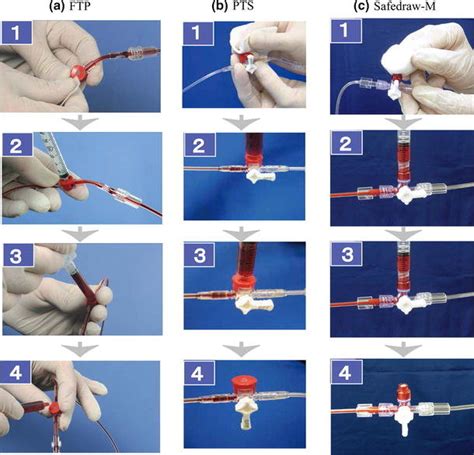 (a) FTP

1

2

3

4

(b) PTS

1

2

3

4

(c) Safedraw-M

1

2

3

4