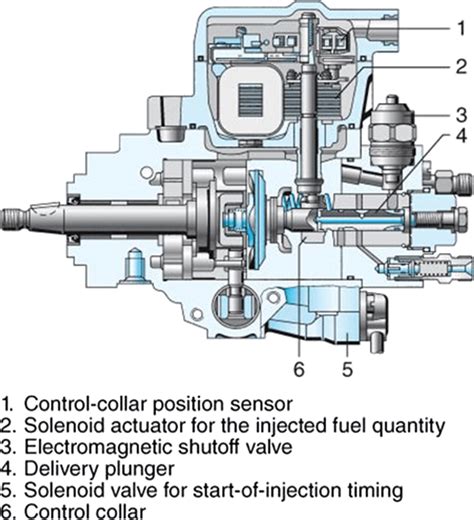 1
2
3
4
6
5

1. Control-collar position sensor
2. Solenoid actuator for the injected fuel quantity
3. Electromagnetic shutoff valve
4. Delivery plunger
5. Solenoid valve for start-of-injection timing
6. Control collar