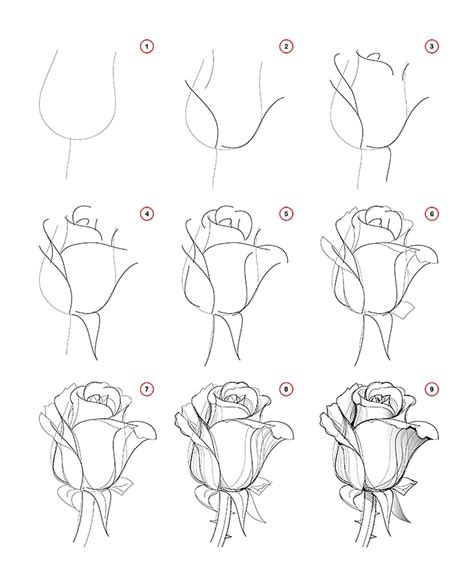 1
2
3
4
5
6
7
8
9