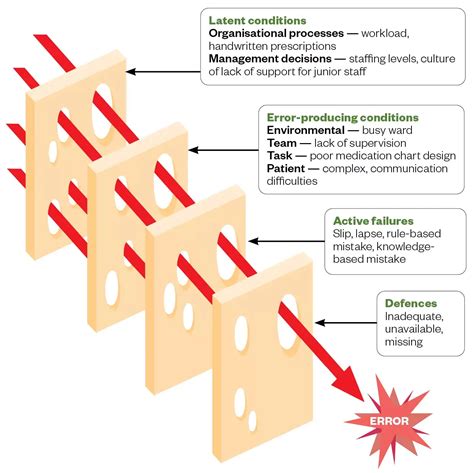 Latent conditions
Organisational processes — workload, handwritten prescriptions
Management decisions — staffing levels, culture of lack of support for junior staff

Error-producing conditions
Environmental — busy ward
Team — lack of supervision
Task — poor medication chart design
Patient — complex, communication difficulties

Active failures
Slip, lapse, rule-based mistake, knowledge-based mistake

Defences
Inadequate, unavailable, missing

ERROR