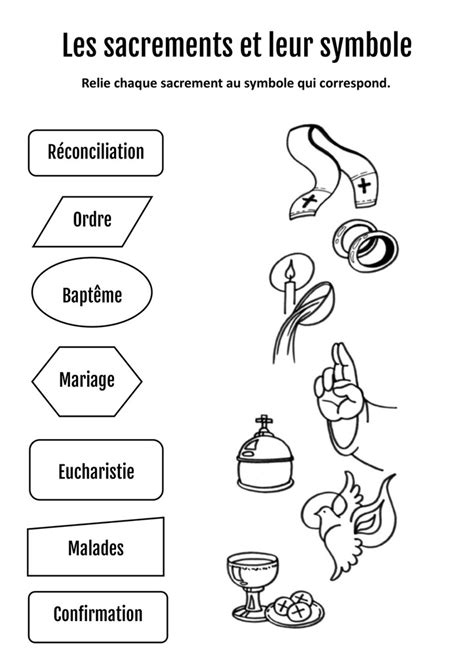 Les sacrements et leur symbole

Relie chaque sacrement au symbole qui correspond.

Réconciliation

Ordre

Baptême

Mariage

Eucharistie

Malades

Confirmation