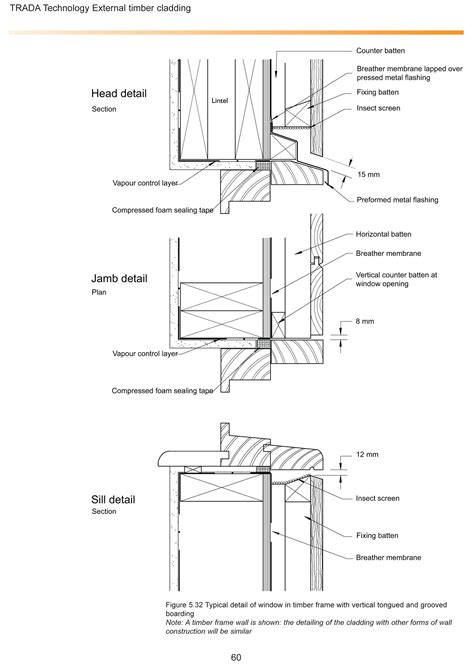 TRADA Technology External timber cladding

Head detail
Section

Lintel

Counter batten

Breather membrane lapped over pressed metal flashing

Fixing batten

Insect screen

15 mm

Preformed metal flashing

Vapour control layer

Compressed foam sealing tape

Jamb detail
Plan

Horizontal batten

Breather membrane

Vertical counter batten at window opening

8 mm

Vapour control layer

Compressed foam sealing tape

Sill detail
Section

12 mm

Insect screen

Fixing batten

Breather membrane

Figure 5.32 Typical detail of window in timber frame with vertical tongued and grooved boarding
Note: A timber frame wall is shown: the detailing of the cladding with other forms of wall construction will be similar

60