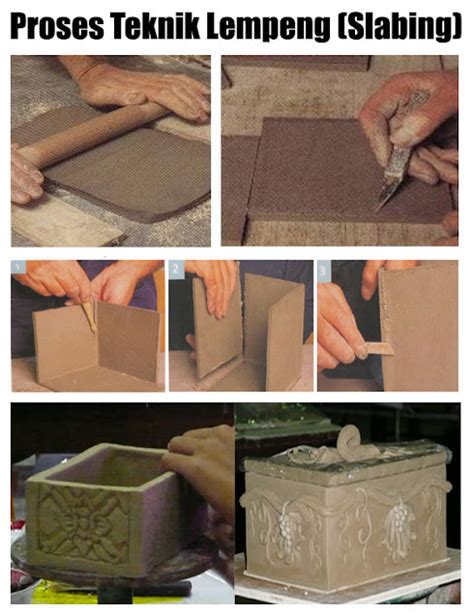 Proses Teknik Lempeng (Slabing)

1

2

3