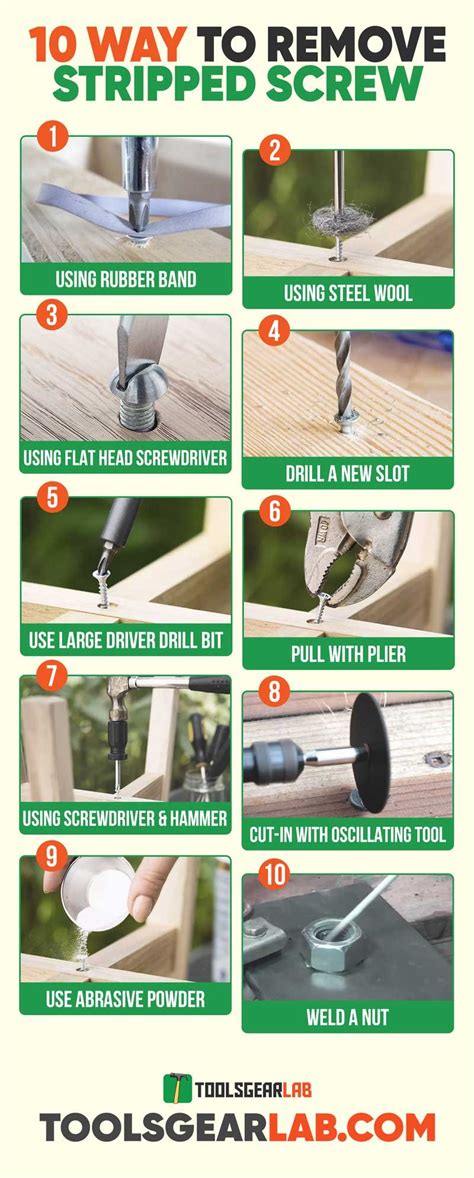 10 WAY TO REMOVE STRIPPED SCREW

1
USING RUBBER BAND

2
USING STEEL WOOL

3
USING FLAT HEAD SCREWDRIVER

4
DRILL A NEW SLOT

5
USE LARGE DRIVER DRILL BIT

6
PULL WITH PLIER

7
USING SCREWDRIVER & HAMMER

8
CUT-IN WITH OSCILLATING TOOL

9
USE ABRASIVE POWDER

10
WELD A NUT

TOOLSGEARLAB

TOOLSGEARLAB.COM