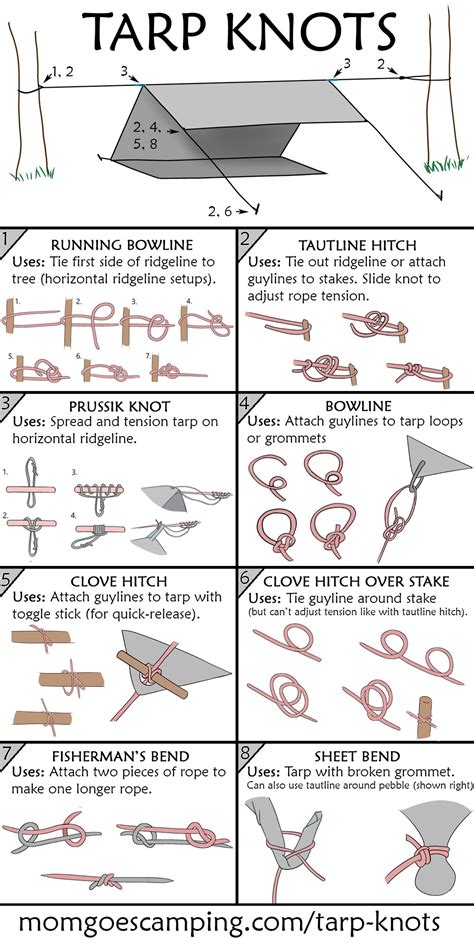 TARP KNOTS

1, 2

3

3

2

2, 4, 5, 8

2, 6

1
RUNNING BOWLINE
Uses: Tie first side of ridgeline to tree (horizontal ridgeline setups).

1. 2. 3. 4. 5. 6. 7.

2
TAUTLINE HITCH
Uses: Tie out ridgeline or attach guylines to stakes. Slide knot to adjust rope tension.

3
PRUSSIK KNOT
Uses: Spread and tension tarp on horizontal ridgeline.

1. 2. 3. 4.

4
BOWLINE
Uses: Attach guylines to tarp loops or grommets

5
CLOVE HITCH
Uses: Attach guylines to tarp with toggle stick (for quick-release).

6
CLOVE HITCH OVER STAKE
Uses: Tie guyline around stake (but can't adjust tension like with tautline hitch).

7
FISHERMAN'S BEND
Uses: Attach two pieces of rope to make one longer rope.

8
SHEET BEND
Uses: Tarp with broken grommet.
Can also use tautline around pebble (shown right)

momgoescamping.com/tarp-knots