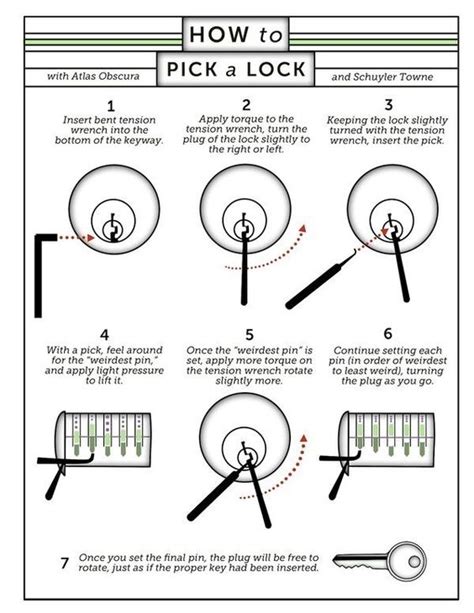 HOW to

PICK a LOCK

with Atlas Obscura

and Schuyler Towne

1
Insert bent tension wrench into the bottom of the keyway.

2
Apply torque to the tension wrench, turn the plug of the lock slightly to the right or left.

3
Keeping the lock slightly turned with the tension wrench, insert the pick.

4
With a pick, feel around for the "weirdest pin," and apply light pressure to lift it.

5
Once the "weirdest pin" is set, apply more torque on the tension wrench rotate slightly more.

6
Continue setting each pin (in order of weirdest to least weird), turning the plug as you go.

7 Once you set the final pin, the plug will be free to rotate, just as if the proper key had been inserted.