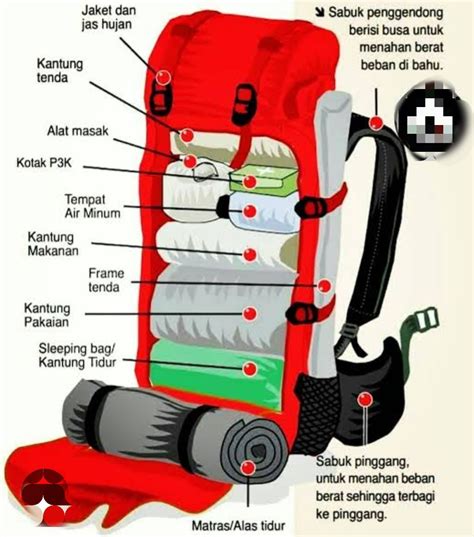 Jaket dan jas hujan

Kantung tenda

Alat masak

Kotak P3K

Tempat Air Minum

Kantung Makanan

Frame tenda

Kantung Pakaian

Sleeping bag/ Kantung Tidur

Matras/Alas tidur

Sabuk penggendong berisi busa untuk menahan berat beban di bahu.

Sabuk pinggang, untuk menahan beban berat sehingga terbagi ke pinggang.