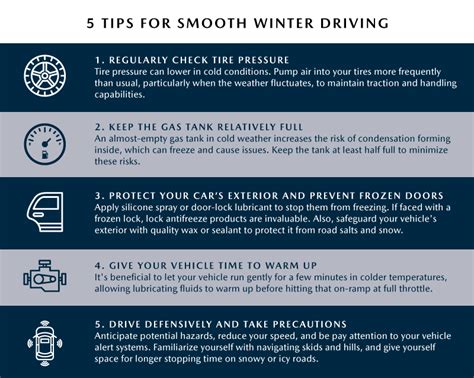 5 TIPS FOR SMOOTH WINTER DRIVING

1. REGULARLY CHECK TIRE PRESSURE
Tire pressure can lower in cold conditions. Pump air into your tires more frequently than usual, particularly when the weather fluctuates, to maintain traction and handling capabilities.

2. KEEP THE GAS TANK RELATIVELY FULL
An almost-empty gas tank in cold weather increases the risk of condensation forming inside, which can freeze and cause issues. Keep the tank at least half full to minimize these risks.

3. PROTECT YOUR CAR'S EXTERIOR AND PREVENT FROZEN DOORS
Apply silicone spray or door-lock lubricant to stop them from freezing. If faced with a frozen lock, lock antifreeze products are invaluable. Also, safeguard your vehicle's exterior with quality wax or sealant to protect it from road salts and snow.

4. GIVE YOUR VEHICLE TIME TO WARM UP
It's beneficial to let your vehicle run gently for a few minutes in colder temperatures, allowing lubricating fluids to warm up before hitting that on-ramp at full throttle.

5. DRIVE DEFENSIVELY AND TAKE PRECAUTIONS
Anticipate potential hazards, reduce your speed, and be pay attention to your vehicle alert systems. Familiarize yourself with navigating skids and hills, and give yourself space for longer stopping time on snowy or icy roads.