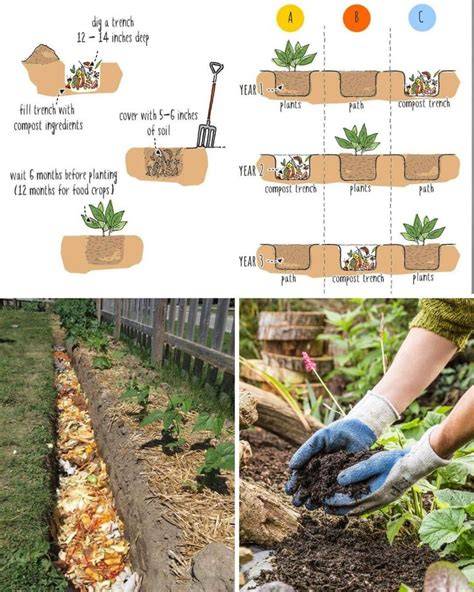 dig a trench
12 – 14 inches deep

fill trench with
compost ingredients

cover with 5–6 inches
of soil

wait 6 months before planting
(12 months for food crops)

A B C

YEAR 1
plants path compost trench

YEAR 2
compost trench plants path

YEAR 3
path compost trench plants