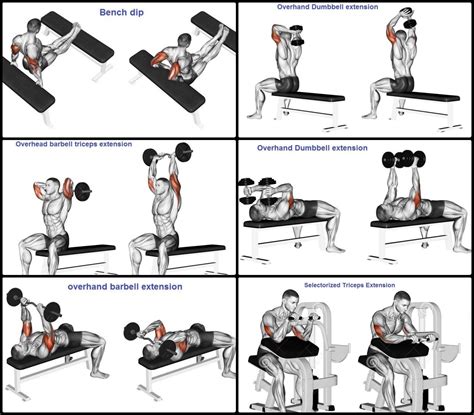 Bench dip

Overhand Dumbbell extension

Overhead barbell triceps extension

Overhand Dumbbell extension

overhand barbell extension

Selectorized Triceps Extension