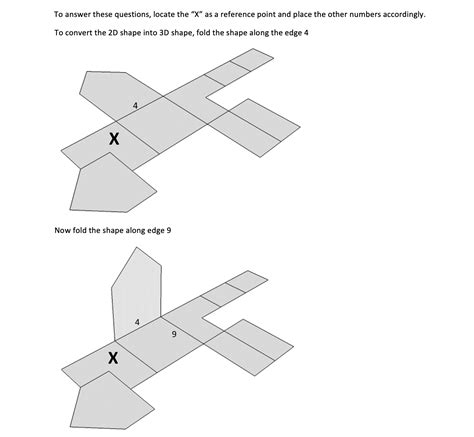 To answer these questions, locate the "X" as a reference point and place the other numbers accordingly.

To convert the 2D shape into 3D shape, fold the shape along the edge 4

4

X

Now fold the shape along edge 9

4

9

X