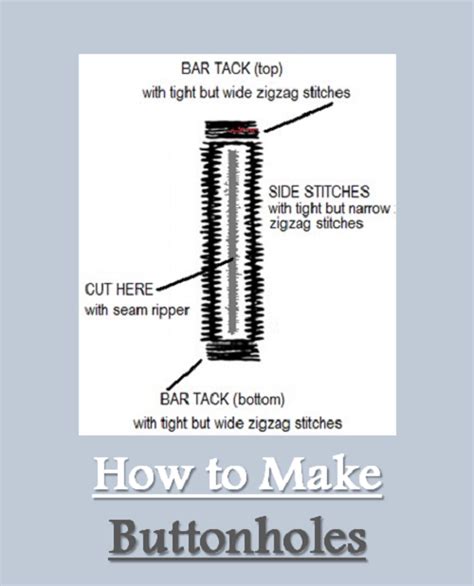 BAR TACK (top)
with tight but wide zigzag stitches

SIDE STITCHES
with tight but narrow zigzag stitches

CUT HERE
with seam ripper

BAR TACK (bottom)
with tight but wide zigzag stitches

How to Make

Buttonholes