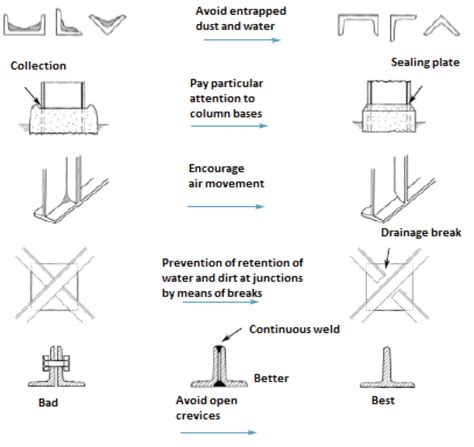 Avoid entrapped dust and water

Collection

Sealing plate

Pay particular attention to column bases

Encourage air movement

Drainage break

Prevention of retention of water and dirt at junctions by means of breaks

Continuous weld

Better

Bad

Avoid open crevices

Best