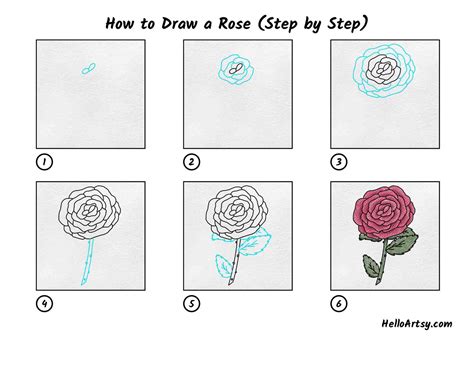 How to Draw a Rose (Step by Step)

1

2

3

4

5

6

HelloArtsy.com