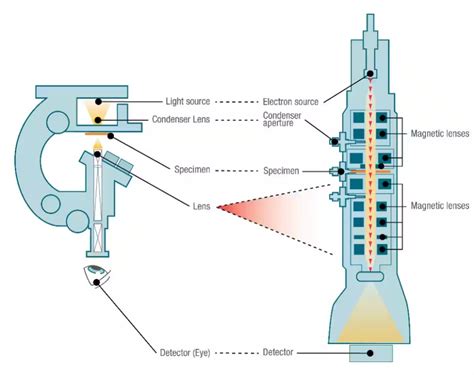 Light source
Electron source
Condenser Lens
Condenser aperture
Magnetic lenses
Specimen
Specimen
Lens
Magnetic lenses
Detector (Eye)
Detector