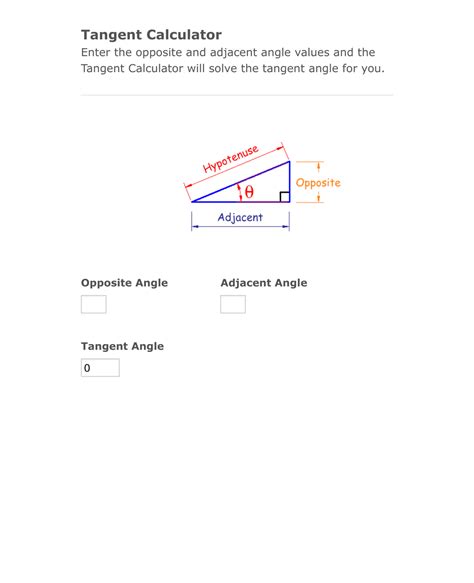 Tangent Calculator

Enter the opposite and adjacent angle values and the Tangent Calculator will solve the tangent angle for you.

Hypotenuse
$\theta$
Opposite
Adjacent

Opposite Angle

Adjacent Angle

Tangent Angle

0