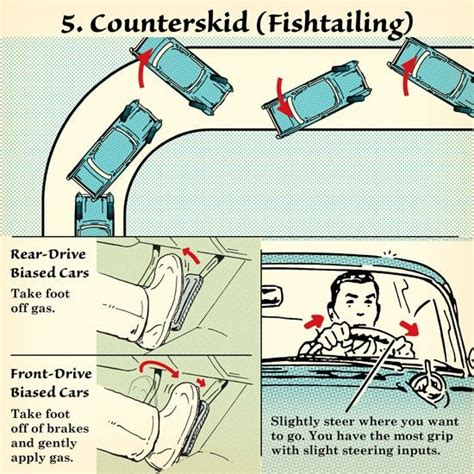 5. Counterskid (Fishtailing)

Rear-Drive Biased Cars

Take foot off gas.

Front-Drive Biased Cars

Take foot off of brakes and gently apply gas.

Slightly steer where you want to go. You have the most grip with slight steering inputs.