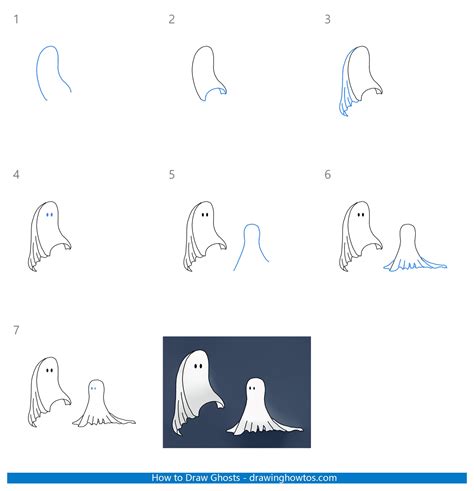 1

2

3

4

5

6

7

How to Draw Ghosts - drawinghowtos.com