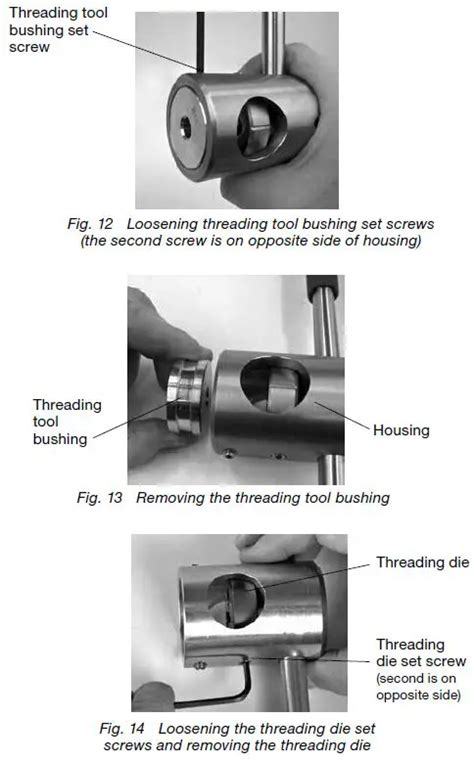 Threading tool bushing set screw

Fig. 12 Loosening threading tool bushing set screws (the second screw is on opposite side of housing)

Threading tool bushing

Housing

Fig. 13 Removing the threading tool bushing

Threading die

Threading die set screw (second is on opposite side)

Fig. 14 Loosening the threading die set screws and removing the threading die