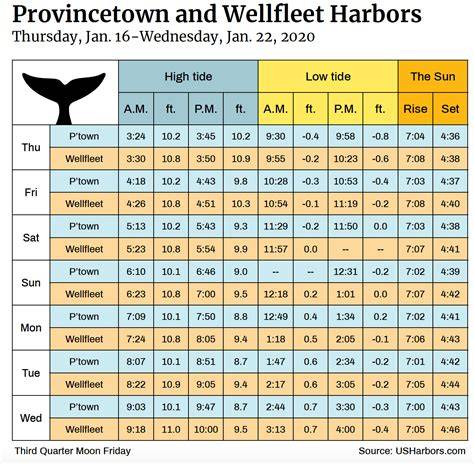 Provincetown and Wellfleet Harbors

Thursday, Jan. 16–Wednesday, Jan. 22, 2020

| | | High tide | | | | Low tide | | | | The Sun | |
|---|---|---|---|---|---|---|---|---|---|---|---|
| | | A.M. | ft. | P.M. | ft. | A.M. | ft. | P.M. | ft. | Rise | Set |
| Thu | P'town | 3:24 | 10.2 | 3:45 | 10.2 | 9:30 | -0.4 | 9:58 | -0.8 | 7:04 | 4:36 |
| | Wellfleet | 3:30 | 10.8 | 3:50 | 10.9 | 9:55 | -0.2 | 10:23 | -0.6 | 7:08 | 4:38 |
| Fri | P'town | 4:18 | 10.2 | 4:43 | 9.8 | 10:28 | -0.3 | 10:53 | -0.4 | 7:03 | 4:37 |
| | Wellfleet | 4:26 | 10.8 | 4:51 | 10.3 | 10:54 | -0.1 | 11:19 | -0.2 | 7:08 | 4:40 |
| Sat | P'town | 5:13 | 10.2 | 5:43 | 9.3 | 11:29 | -0.2 | 11:50 | 0.0 | 7:03 | 4:38 |
| | Wellfleet | 5:23 | 10.8 | 5:54 | 9.9 | 11:57 | 0.0 | -- | -- | 7:07 | 4:41 |
| Sun | P'town | 6:10 | 10.1 | 6:46 | 9.0 | -- | -- | 12:31 | -0.2 | 7:02 | 4:39 |
| | Wellfleet | 6:23 | 10.8 | 7:00 | 9.5 | 12:18 | 0.2 | 1:01 | 0.0 | 7:07 | 4:42 |
| Mon | P'town | 7:09 | 10.1 | 7:50 | 8.8 | 12:49 | 0.4 | 1:34 | 0.2 | 7:02 | 4:41 |
| | Wellfleet | 7:24 | 10.8 | 8:05 | 9.4 | 1:18 | 0.5 | 2:05 | -0.1 | 7:06 | 4:43 |
| Tue | P'town | 8:07 | 10.1 | 8:51 | 8.7 | 1:47 | 0.6 | 2:34 | -0.2 | 7:01 | 4:42 |
| | Wellfleet | 8:22 | 10.9 | 9:05 | 9.4 | 2:17 | 0.6 | 3:05 | -0.2 | 7:05 | 4:44 |
| Wed | P'town | 9:03 | 10.1 | 9:47 | 8.7 | 2:44 | 0.7 | 3:30 | -0.3 | 7:00 | 4:43 |
| | Wellfleet | 9:18 | 11.0 | 10:00 | 9.5 | 3:13 | 0.7 | 4:00 | -0.4 | 7:05 | 4:46 |

Third Quarter Moon Friday

Source: USHarbors.com