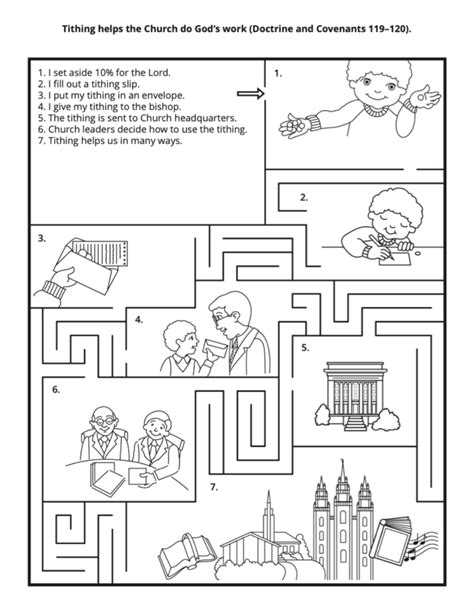 Tithing helps the Church do God's work (Doctrine and Covenants 119–120).

1. I set aside 10% for the Lord.
2. I fill out a tithing slip.
3. I put my tithing in an envelope.
4. I give my tithing to the bishop.
5. The tithing is sent to Church headquarters.
6. Church leaders decide how to use the tithing.
7. Tithing helps us in many ways.

1.

2.

3.

4.

5.

6.

7.