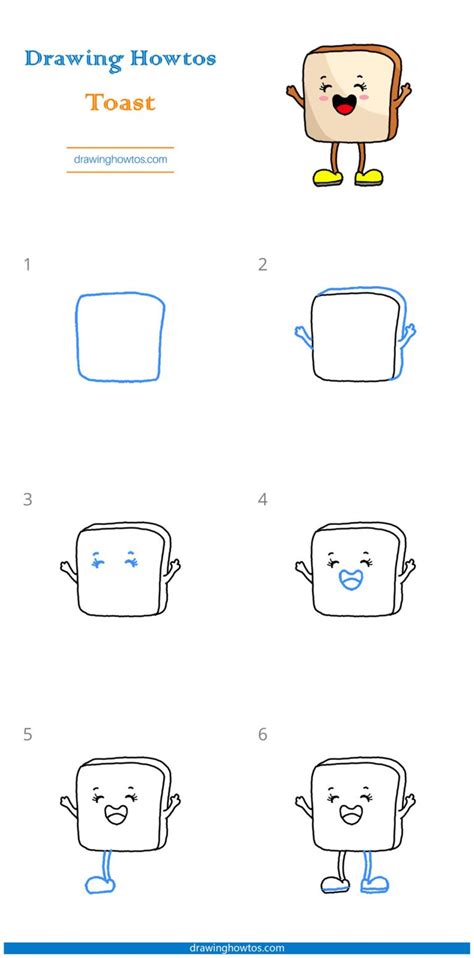 Drawing Howtos
Toast

drawinghowtos.com

1

2

3

4

5

6

drawinghowtos.com