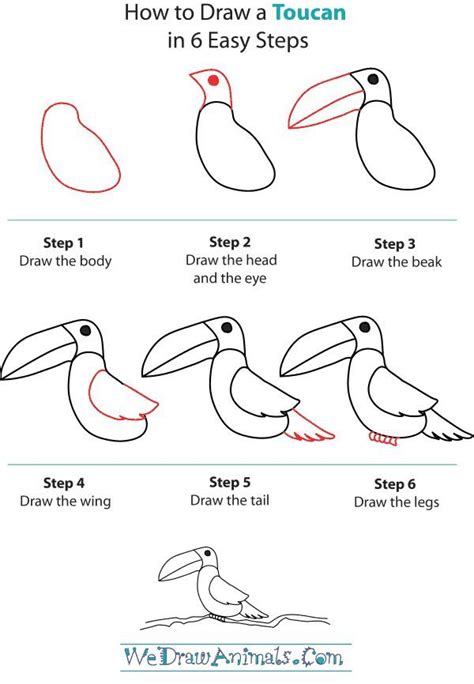 How to Draw a Toucan
in 6 Easy Steps

Step 1
Draw the body

Step 2
Draw the head and the eye

Step 3
Draw the beak

Step 4
Draw the wing

Step 5
Draw the tail

Step 6
Draw the legs

WeDrawAnimals.Com