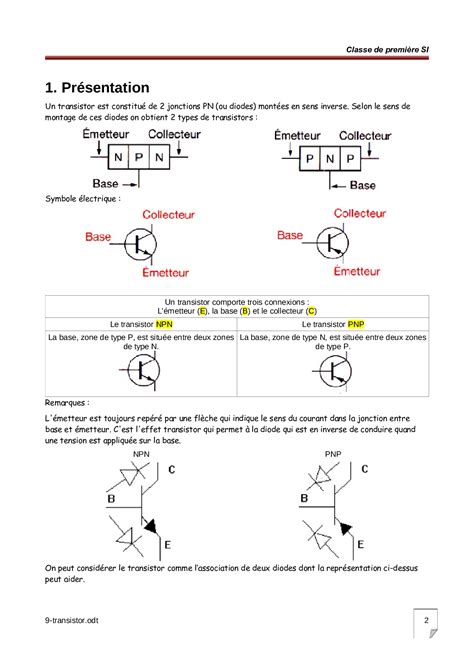 Classe de première SI

1. Présentation

Un transistor est constitué de 2 jonctions PN (ou diodes) montées en sens inverse. Selon le sens de montage de ces diodes on obtient 2 types de transistors :

Émetteur Collecteur
N P N
Base

Émetteur Collecteur
P N P
Base

Symbole électrique :

Collecteur
Base
Émetteur

Collecteur
Base
Émetteur

| Un transistor comporte trois connexions : L'émetteur (E), la base (B) et le collecteur (C) | |
|---|---|
| Le transistor NPN | Le transistor PNP |
| La base, zone de type P, est située entre deux zones de type N. | La base, zone de type N, est située entre deux zones de type P. |

Remarques :

L'émetteur est toujours repéré par une flèche qui indique le sens du courant dans la jonction entre base et émetteur. C'est l'effet transistor qui permet à la diode qui est en inverse de conduire quand une tension est appliquée sur la base.

NPN
C
B
E

PNP
C
B
E

On peut considérer le transistor comme l'association de deux diodes dont la représentation ci-dessus peut aider.

9-transistor.odt

2