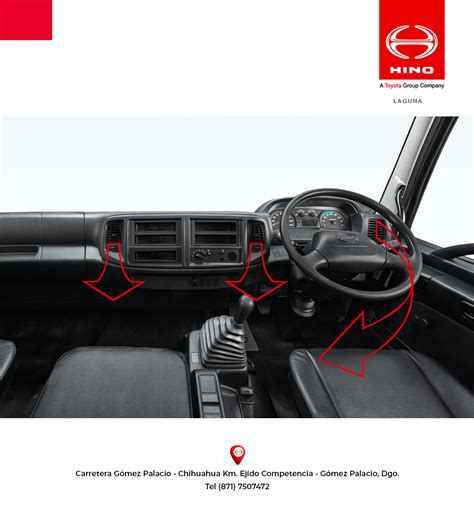 HINO
A Toyota Group Company
LAGUNA

Carretera Gómez Palacio - Chihuahua Km. Ejido Competencia - Gómez Palacio, Dgo.
Tel (871) 7507472