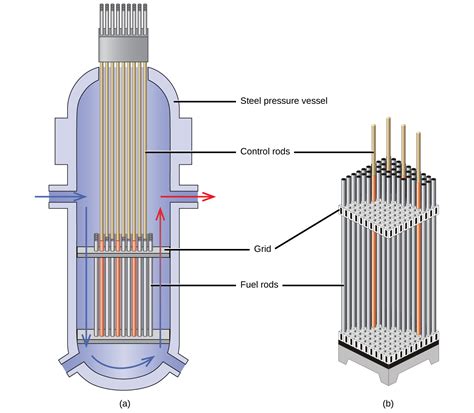 Steel pressure vessel

Control rods

Grid

Fuel rods

(a)

(b)