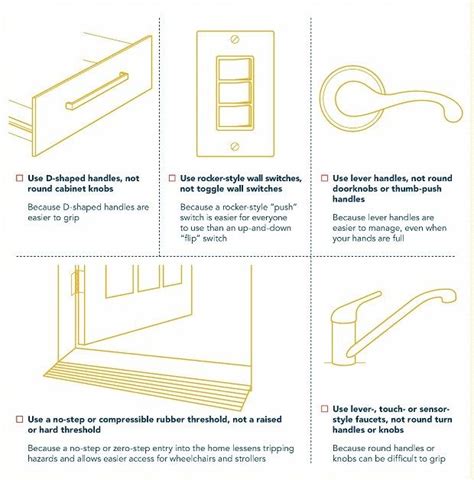 ☐ Use D-shaped handles, not round cabinet knobs

Because D-shaped handles are easier to grip

☐ Use rocker-style wall switches, not toggle wall switches

Because a rocker-style "push" switch is easier for everyone to use than an up-and-down "flip" switch

☐ Use lever handles, not round doorknobs or thumb-push handles

Because lever handles are easier to manage, even when your hands are full

☐ Use a no-step or compressible rubber threshold, not a raised or hard threshold

Because a no-step or zero-step entry into the home lessens tripping hazards and allows easier access for wheelchairs and strollers

☐ Use lever-, touch- or sensor-style faucets, not round turn handles or knobs

Because round handles or knobs can be difficult to grip